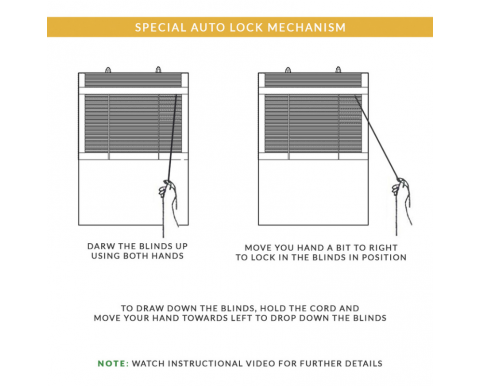 SPECIAL AUTO LOCK MECHANISM

DARW THE BLINDS UP USING BOTH HANDS

MOVE YOU HAND A BIT TO RIGHT TO LOCK IN THE BLINDS IN POSITION

TO DRAW DOWN THE BLINDS, HOLD THE CORD AND MOVE YOUR HAND TOWARDS LEFT TO DROP DOWN THE BLINDS

NOTE: WATCH INSTRUCTIONAL VIDEO FOR FURTHER DETAILS